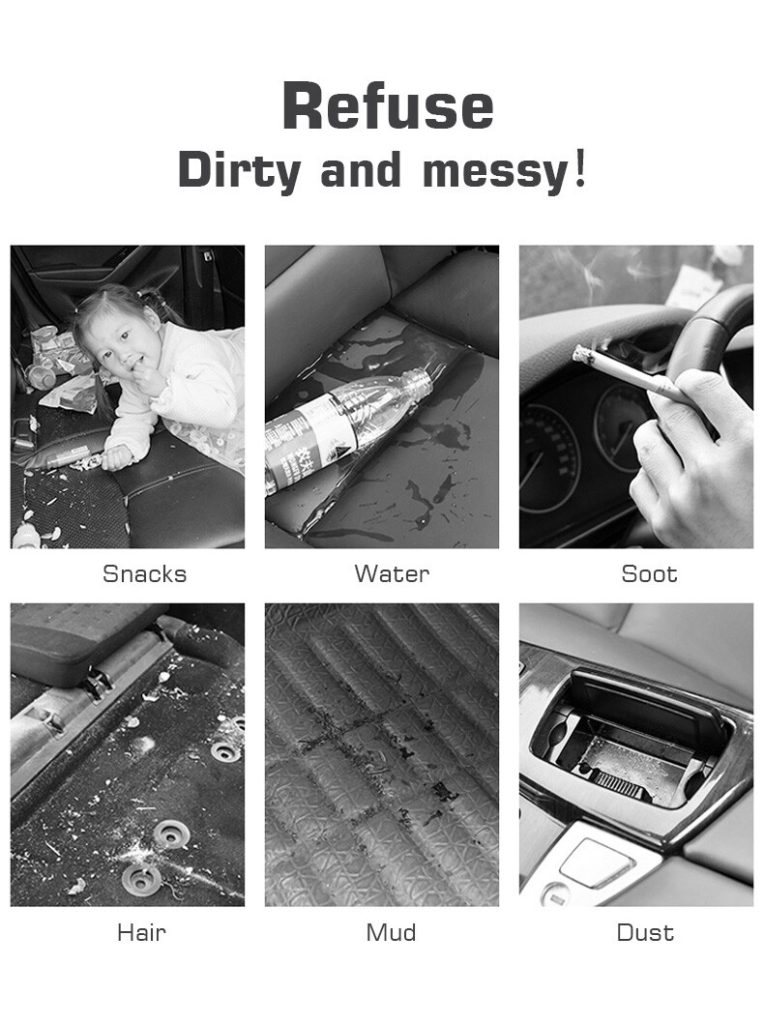 Refuse
Dirty and messy!

Snacks

Water

Soot

Hair

Mud

Dust